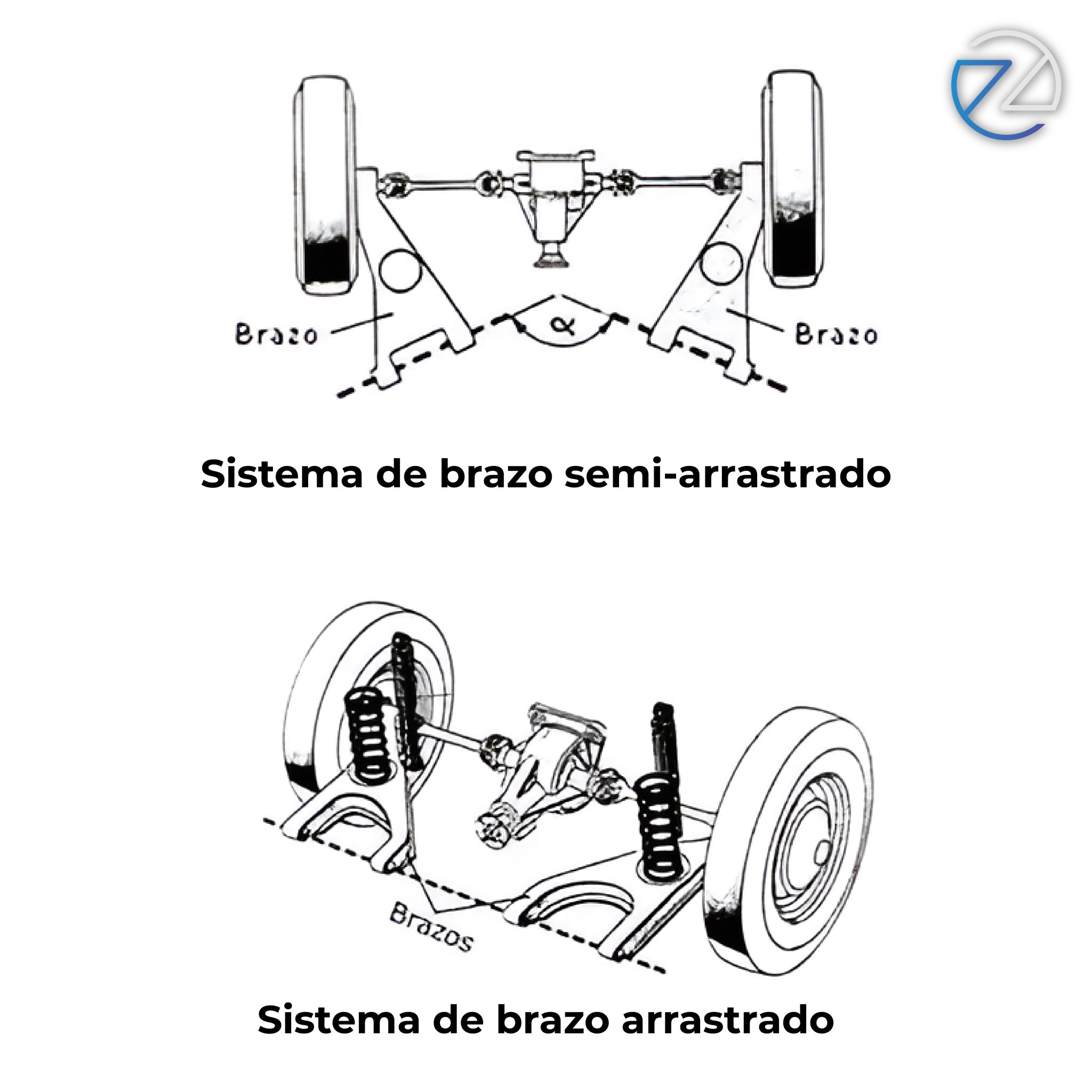 Brazo

$\alpha$

Brazo

Sistema de brazo semi-arrastrado

Brazos

Sistema de brazo arrastrado